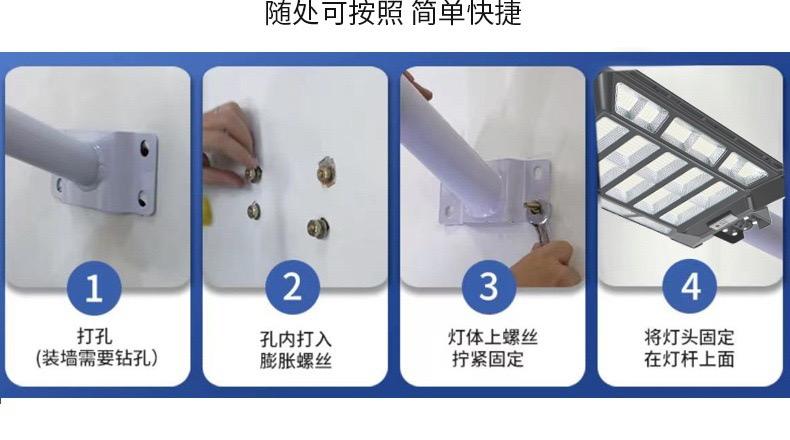 随处可按照 简单快捷

1
打孔
(装墙需要钻孔)

2
孔内打入
膨胀螺丝

3
灯体上螺丝
拧紧固定

4
将灯头固定
在灯杆上面